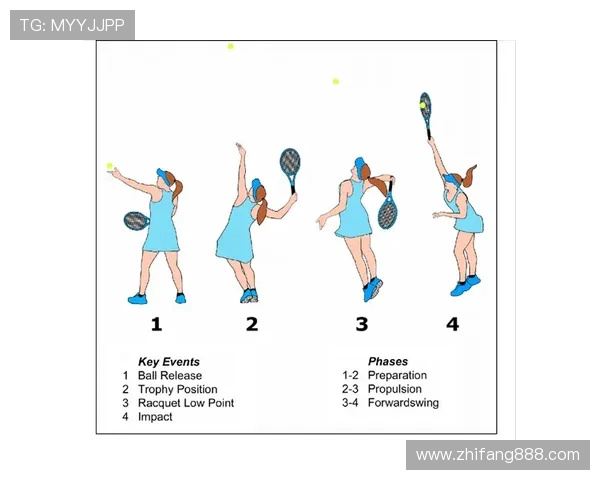 TG: MYYJJPP

1 2 3 4

Key Events
1 Ball Release
2 Trophy Position
3 Racquet Low Point
4 Impact

Phases
1-2 Preparation
2-3 Propulsion
3-4 Forwardswing

www.zhifang888.com